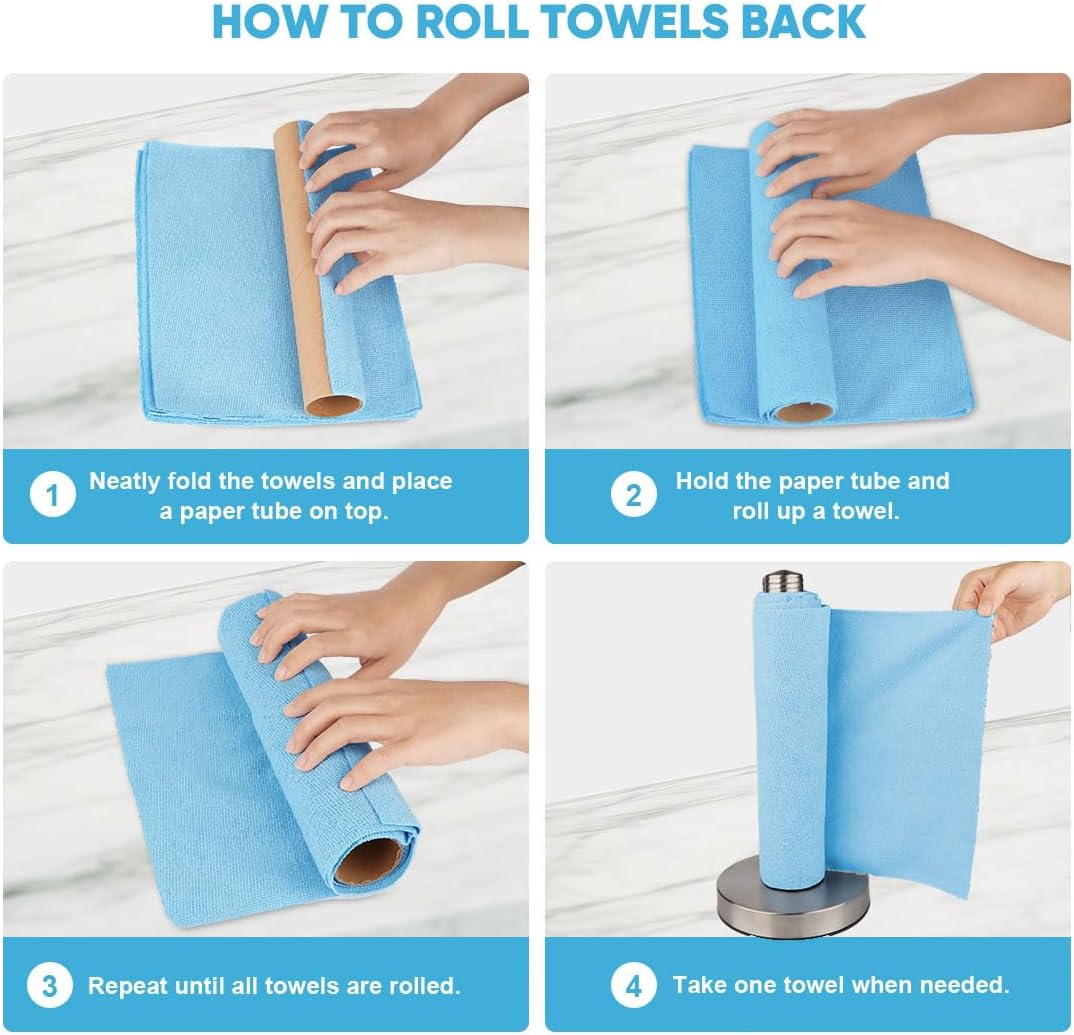 HOW TO ROLL TOWELS BACK

1 Neatly fold the towels and place a paper tube on top.

2 Hold the paper tube and roll up a towel.

3 Repeat until all towels are rolled.

4 Take one towel when needed.